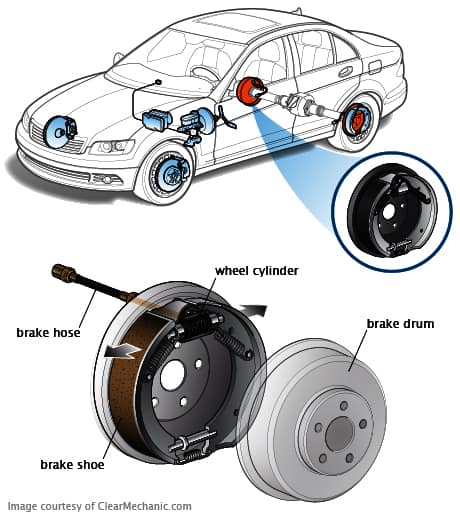 wheel cylinder

brake hose

brake drum

brake shoe

Image courtesy of ClearMechanic.com