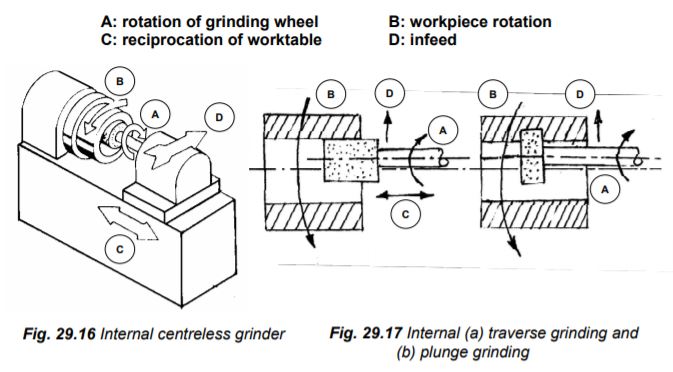 A: rotation of grinding wheel
C: reciprocation of worktable

B: workpiece rotation
D: infeed

B
A
D
C

B
D
A
C

B
D
A

Fig. 29.16 Internal centreless grinder

Fig. 29.17 Internal (a) traverse grinding and (b) plunge grinding